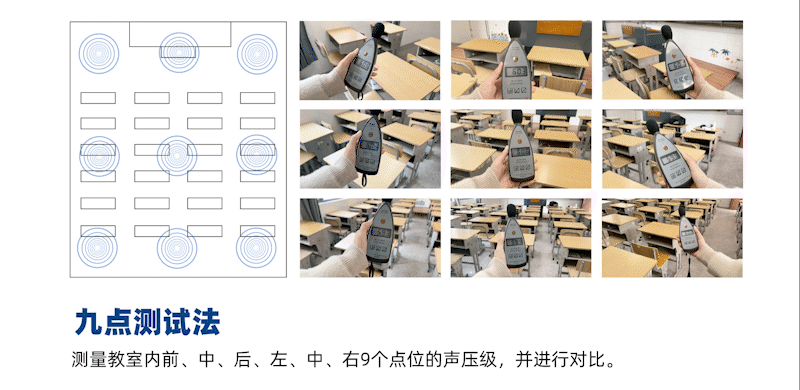 九点测试法

测量教室内前、中、后、左、中、右9个点位的声压级，并进行对比。